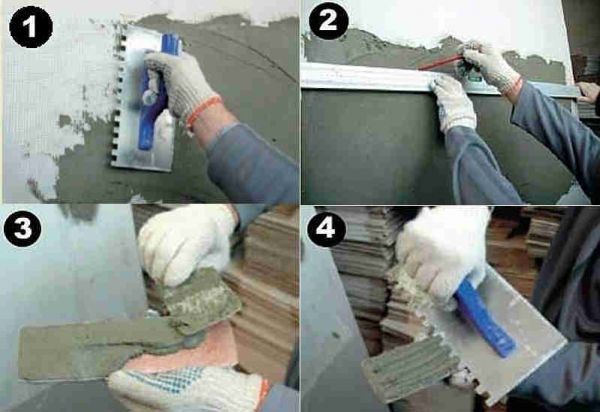 1
2
3
4